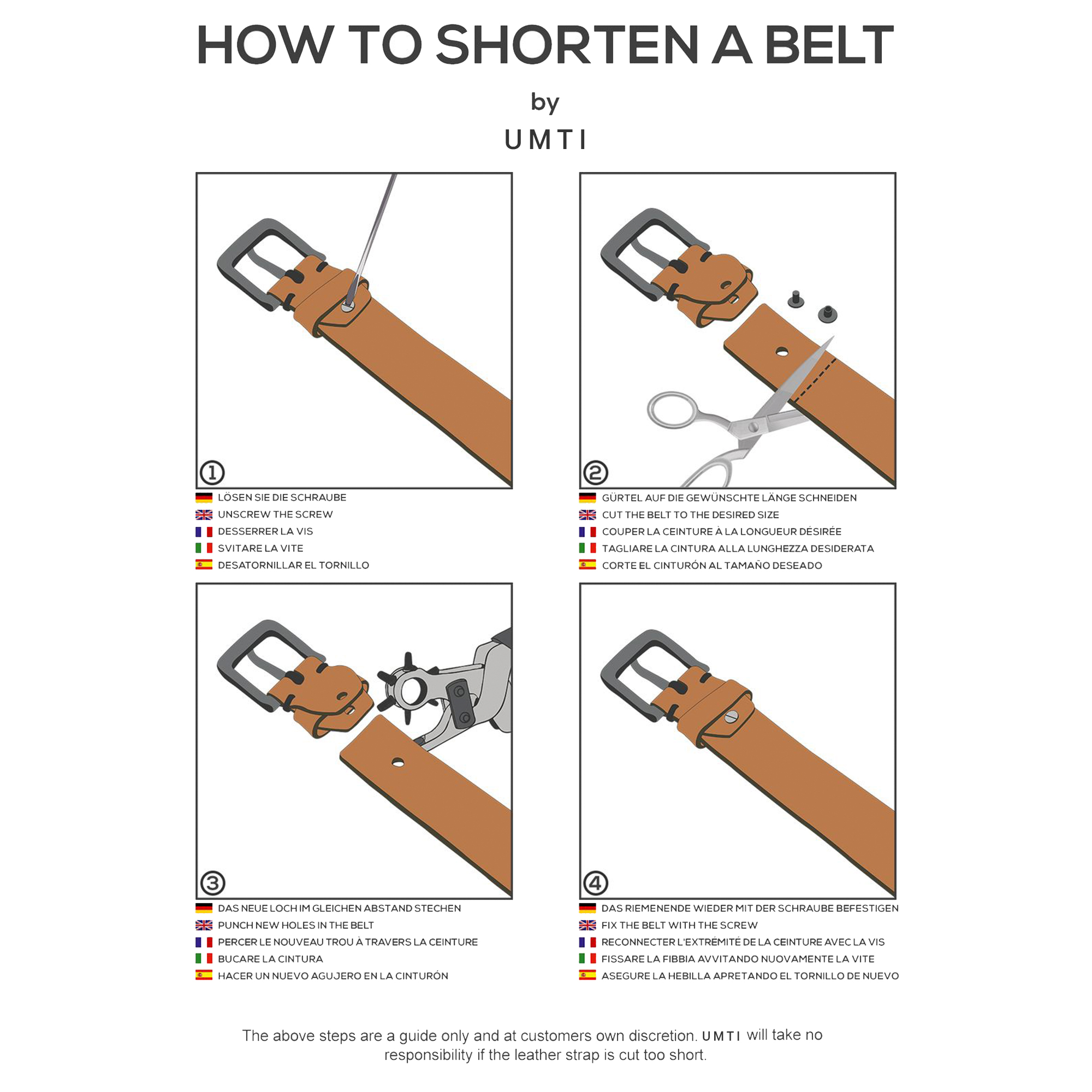 HOW TO SHORTEN A BELT

by

UMTI

①

LÖSEN SIE DIE SCHRAUBE
UNSCREW THE SCREW
DESSERRER LA VIS
SVITARE LA VITE
DESATORNILLAR EL TORNILLO

②

GÜRTEL AUF DIE GEWÜNSCHTE LÄNGE SCHNEIDEN
CUT THE BELT TO THE DESIRED SIZE
COUPER LA CEINTURE À LA LONGUEUR DÉSIRÉE
TAGLIARE LA CINTURA ALLA LUNGHEZZA DESIDERATA
CORTE EL CINTURÓN AL TAMAÑO DESEADO

③

DAS NEUE LOCH IM GLEICHEN ABSTAND STECHEN
PUNCH NEW HOLES IN THE BELT
PERCER LE NOUVEAU TROU À TRAVERS LA CEINTURE
BUCARE LA CINTURA
HACER UN NUEVO AGUJERO EN LA CINTURÓN

④

DAS RIEMENENDE WIEDER MIT DER SCHRAUBE BEFESTIGEN
FIX THE BELT WITH THE SCREW
RECONNECTER L'EXTRÉMITÉ DE LA CEINTURE AVEC LA VIS
FISSARE LA FIBBIA AVVITANDO NUOVAMENTE LA VITE
ASEGURE LA HEBILLA APRETANDO EL TORNILLO DE NUEVO

The above steps are a guide only and at customers own discretion. UMTI will take no responsibility if the leather strap is cut too short.